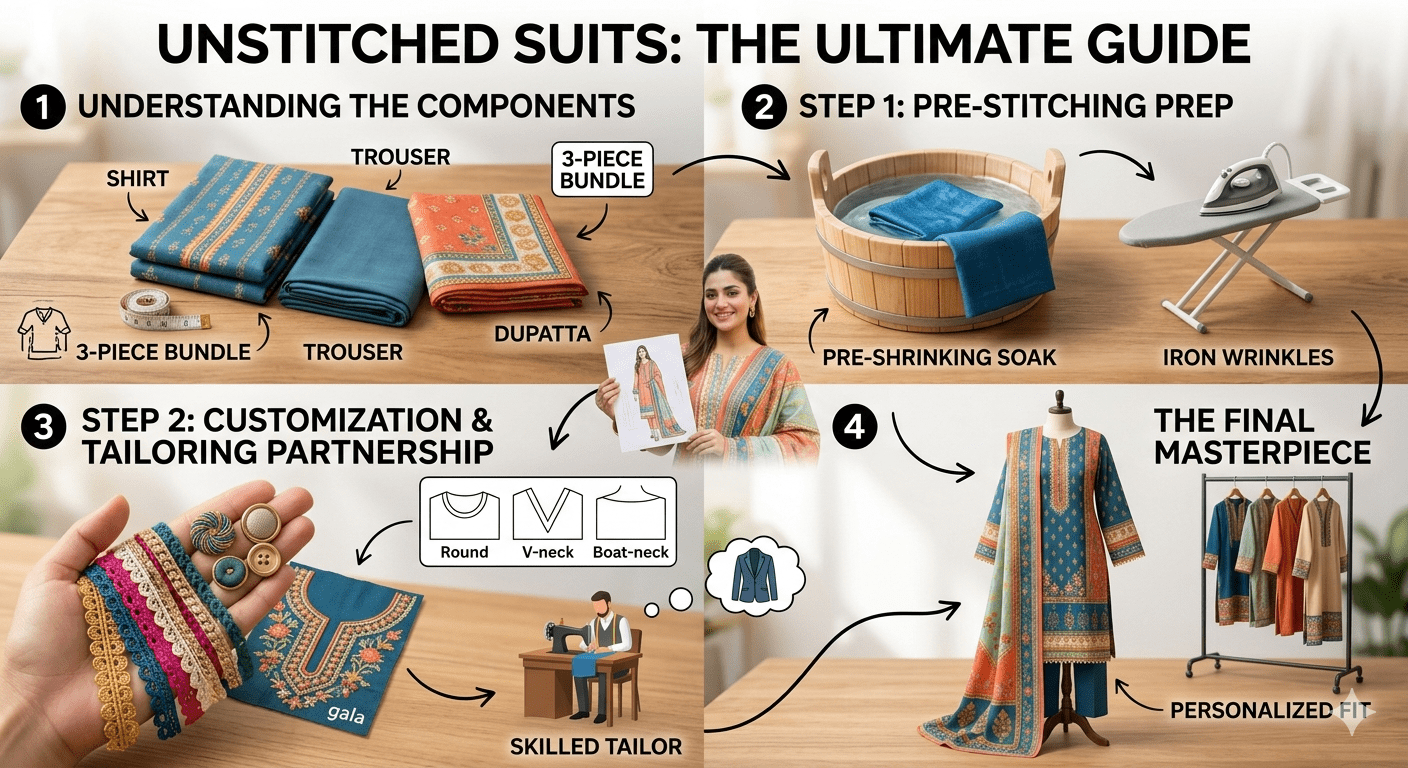 UNSTITCHED SUITS: THE ULTIMATE GUIDE

1 UNDERSTANDING THE COMPONENTS

SHIRT

TROUSER

3-PIECE BUNDLE

3-PIECE BUNDLE

TROUSER

DUPATTA

2 STEP 1: PRE-STITCHING PREP

PRE-SHRINKING SOAK

IRON WRINKLES

3 STEP 2: CUSTOMIZATION & TAILORING PARTNERSHIP

Round

V-neck

Boat-neck

gala

SKILLED TAILOR

4

THE FINAL MASTERPIECE

PERSONALIZED FIT